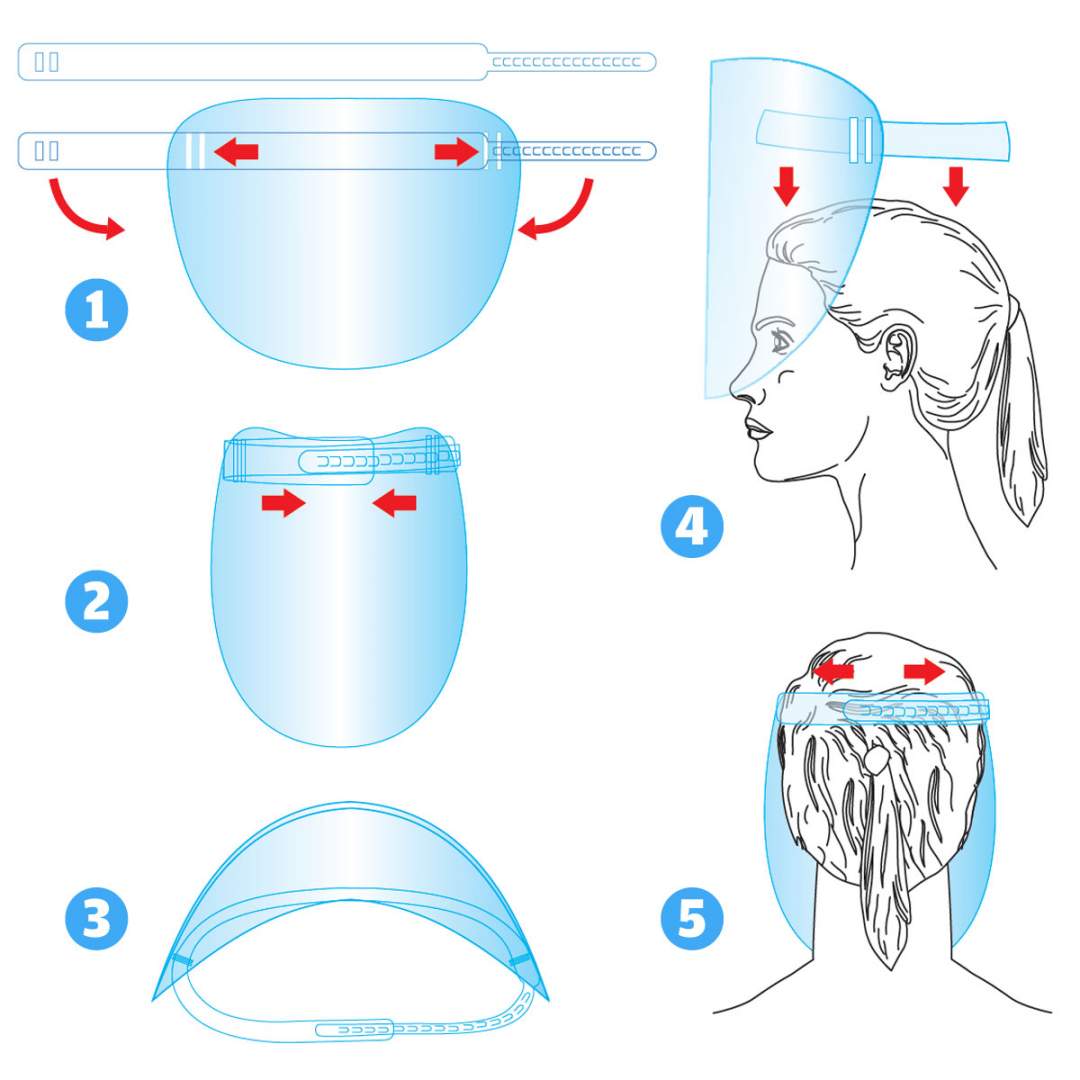 1

2

3

4

5