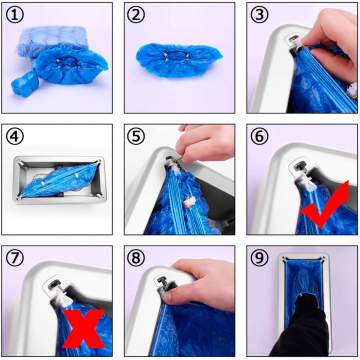 ①
②
③
④
⑤
⑥
⑦
⑧
⑨